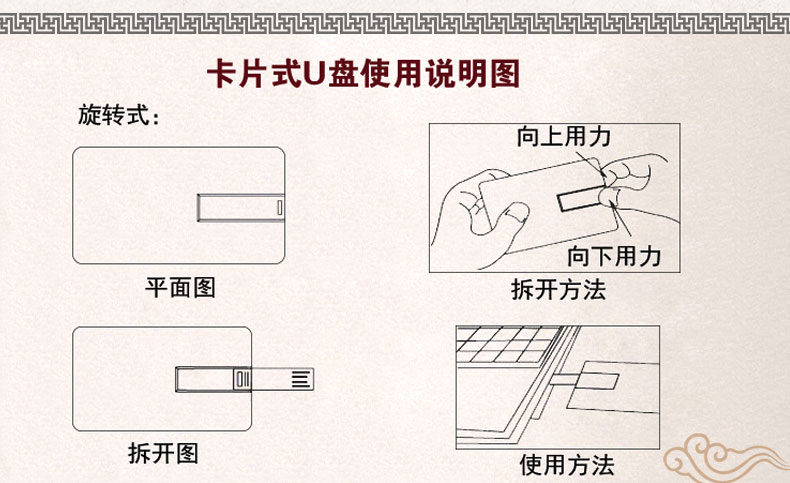 卡片式U盘使用说明图

旋转式：

平面图

向上用力

向下用力

拆开方法

拆开图

使用方法