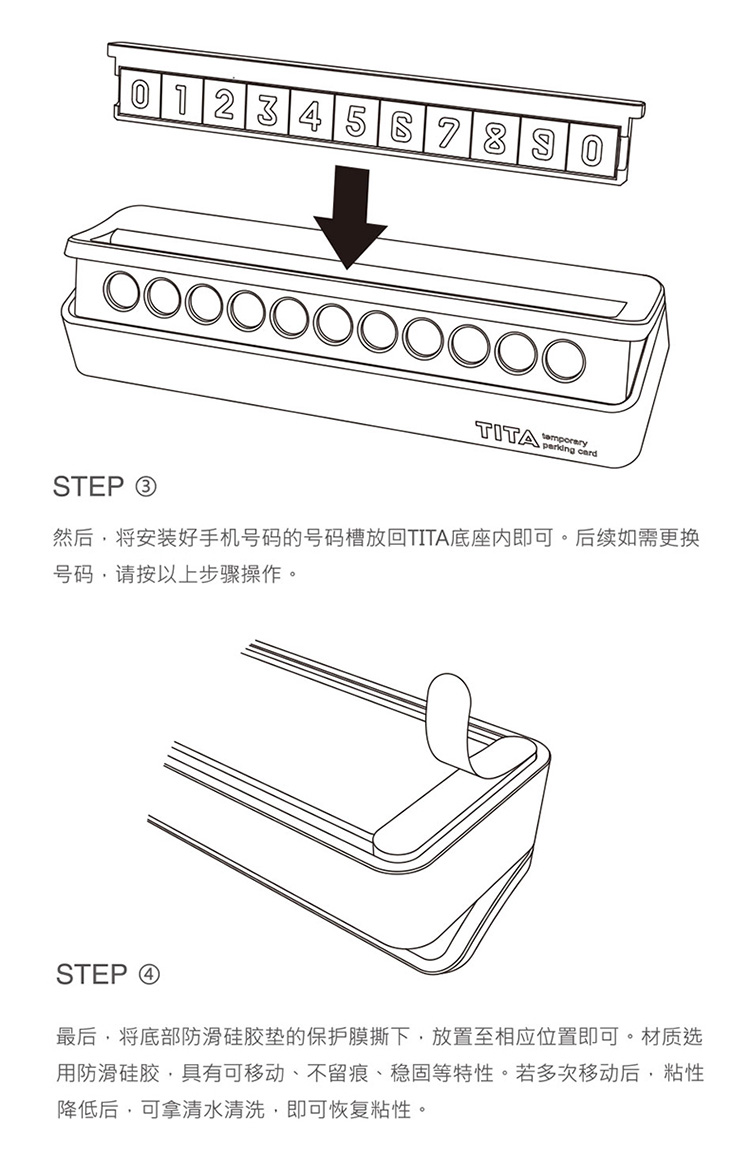 0 1 2 3 4 5 6 7 8 9 0

TITA temporary parking card

STEP ③

然后，将安装好手机号码的号码槽放回TITA底座内即可。后续如需更换号码，请按以上步骤操作。

STEP ④

最后，将底部防滑硅胶垫的保护膜撕下，放置至相应位置即可。材质选用防滑硅胶，具有可移动、不留痕、稳固等特性。若多次移动后，粘性降低后，可拿清水清洗，即可恢复粘性。