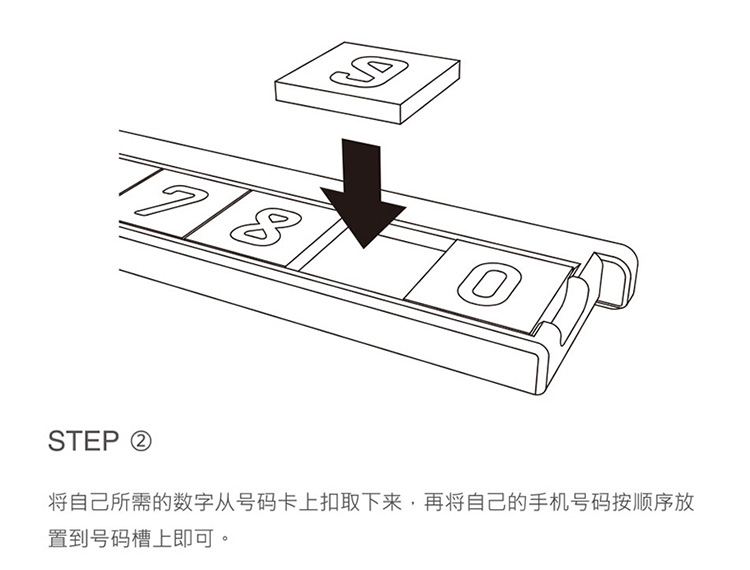 9

7 8 0

STEP ②

将自己所需的数字从号码卡上扣取下来，再将自己的手机号码按顺序放置到号码槽上即可。