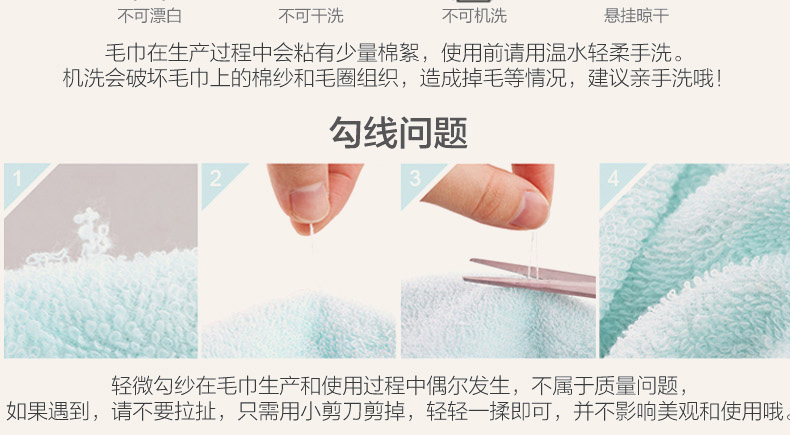 不可漂白　不可干洗　不可机洗　悬挂晾干

毛巾在生产过程中会粘有少量棉絮，使用前请用温水轻柔手洗。
机洗会破坏毛巾上的棉纱和毛圈组织，造成掉毛等情况，建议亲手洗哦！

勾线问题

1

2

3

4

轻微勾纱在毛巾生产和使用过程中偶尔发生，不属于质量问题，
如果遇到，请不要拉扯，只需用小剪刀剪掉，轻轻一揉即可，并不影响美观和使用哦。